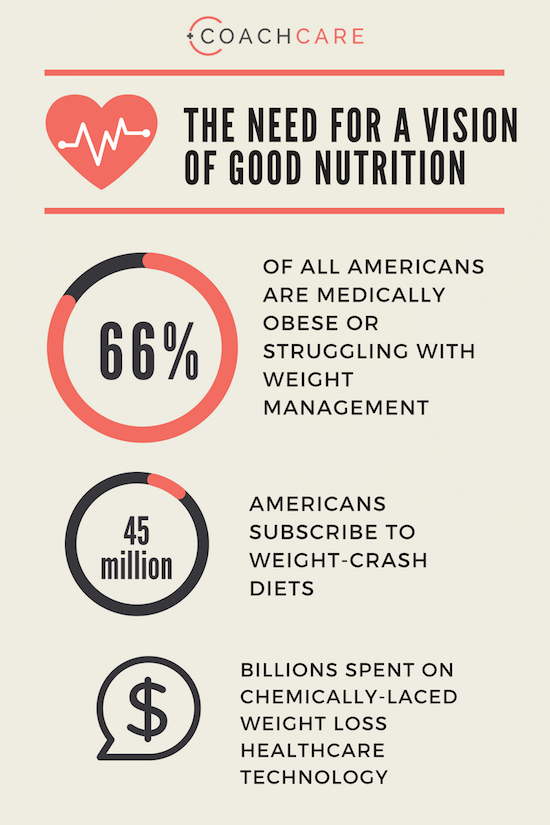 COACHCARE

THE NEED FOR A VISION OF GOOD NUTRITION

66%

OF ALL AMERICANS ARE MEDICALLY OBESE OR STRUGGLING WITH WEIGHT MANAGEMENT

45 million

AMERICANS SUBSCRIBE TO WEIGHT-CRASH DIETS

$

BILLIONS SPENT ON CHEMICALLY-LACED WEIGHT LOSS HEALTHCARE TECHNOLOGY