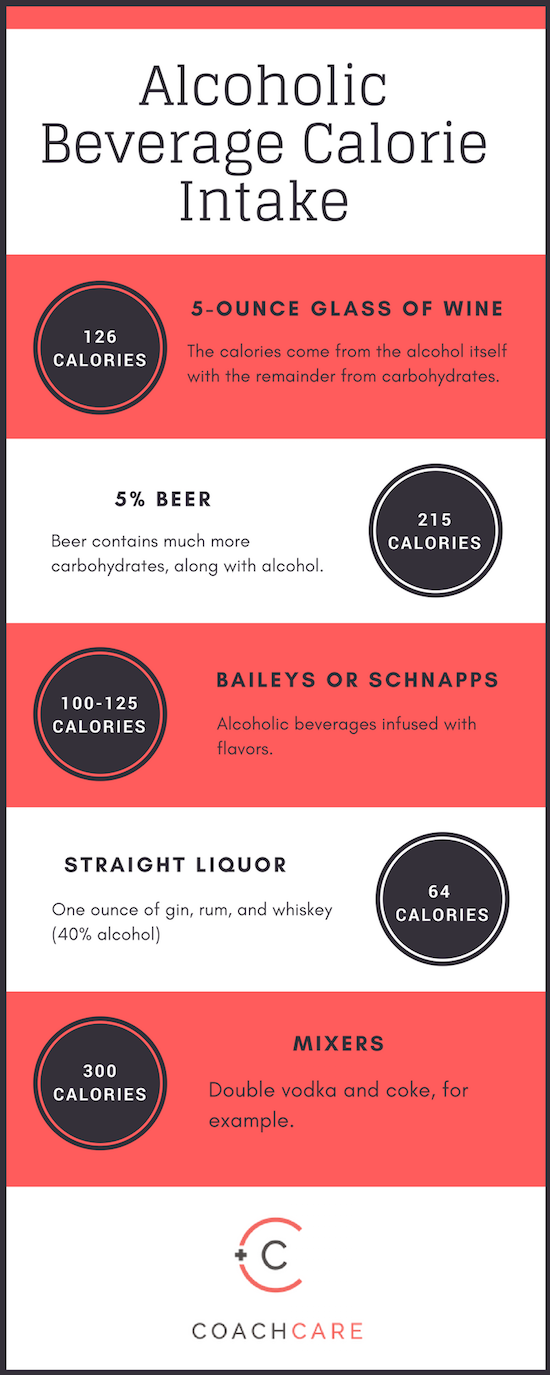 Alcoholic Beverage Calorie Intake

126 CALORIES

5-OUNCE GLASS OF WINE

The calories come from the alcohol itself with the remainder from carbohydrates.

5% BEER

Beer contains much more carbohydrates, along with alcohol.

215 CALORIES

100-125 CALORIES

BAILEYS OR SCHNAPPS

Alcoholic beverages infused with flavors.

STRAIGHT LIQUOR

One ounce of gin, rum, and whiskey (40% alcohol)

64 CALORIES

300 CALORIES

MIXERS

Double vodka and coke, for example.

+C

COACHCARE